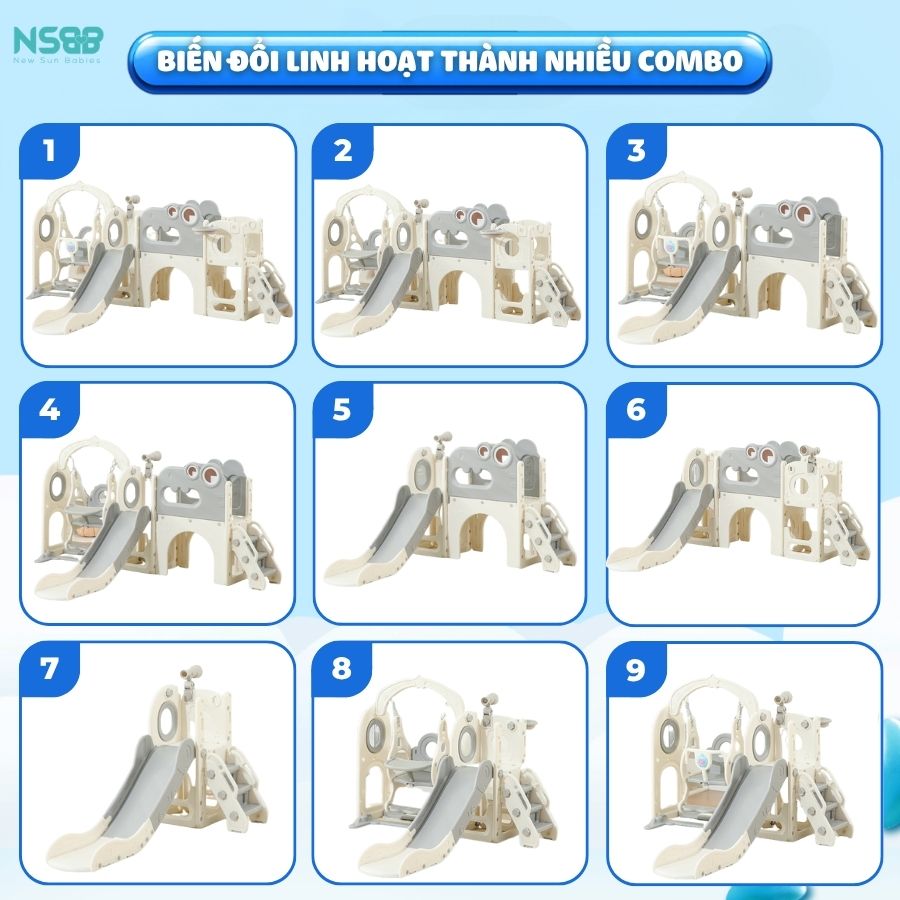 NSBB
New Sun Babies

BIẾN ĐỔI LINH HOẠT THÀNH NHIỀU COMBO

1

2

3

4

5

6

7

8

9