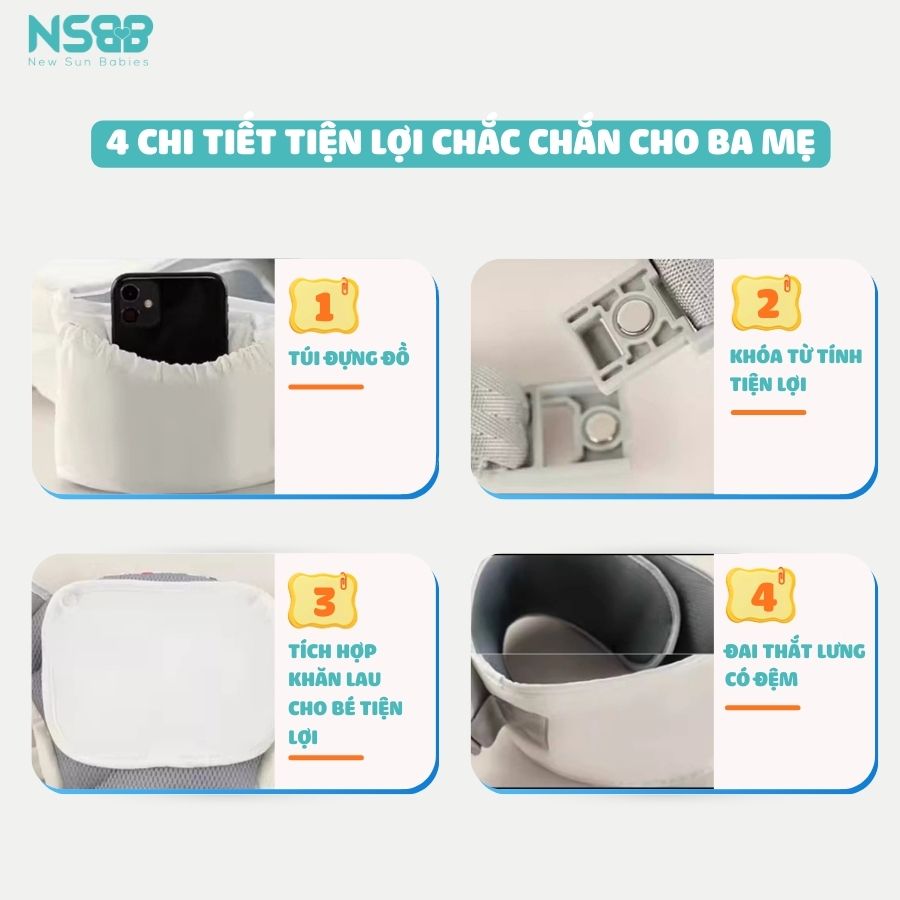 NSBB
New Sun Babies

4 CHI TIẾT TIỆN LỢI CHẮC CHẮN CHO BA MẸ

1
TÚI ĐỰNG ĐỒ

2
KHÓA TỪ TÍNH TIỆN LỢI

3
TÍCH HỢP KHĂN LAU CHO BÉ TIỆN LỢI

4
ĐAI THẮT LƯNG CÓ ĐỆM